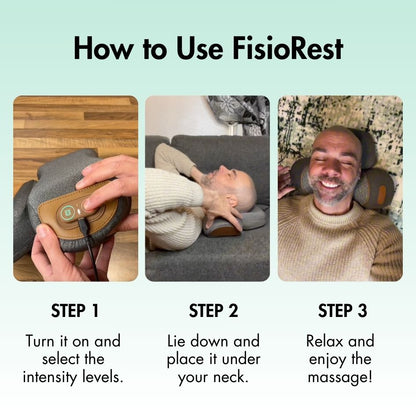 How to Use FisioRest

STEP 1

Turn it on and select the intensity levels.

STEP 2

Lie down and place it under your neck.

STEP 3

Relax and enjoy the massage!