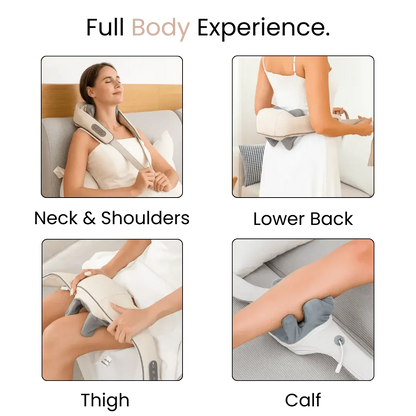 Full Body Experience.

Neck & Shoulders

Lower Back

Thigh

Calf